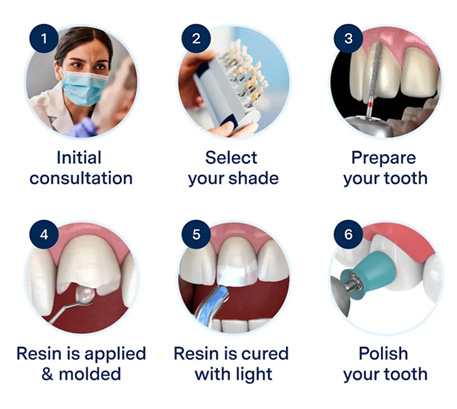 1
Initial consultation

2
Select your shade

3
Prepare your tooth

4
Resin is applied & molded

5
Resin is cured with light

6
Polish your tooth